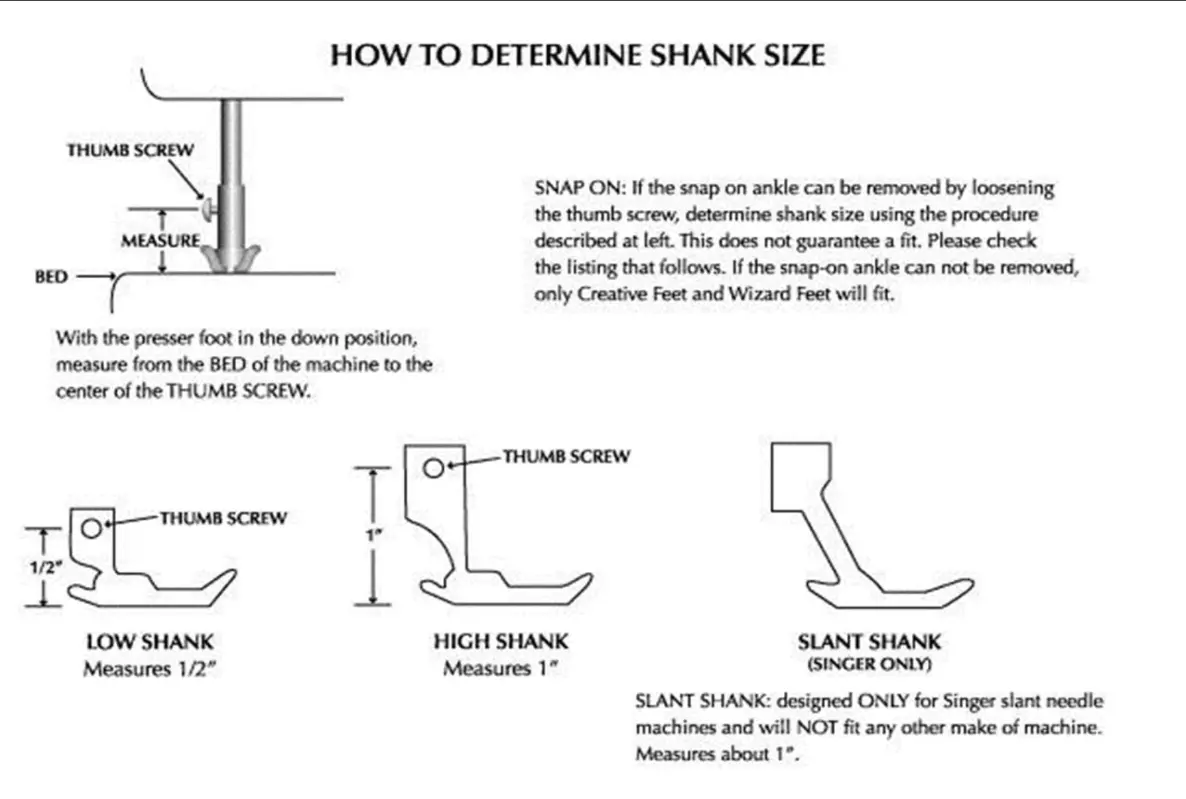 HOW TO DETERMINE SHANK SIZE

THUMB SCREW

MEASURE

BED

With the presser foot in the down position, measure from the BED of the machine to the center of the THUMB SCREW.

SNAP ON: If the snap on ankle can be removed by loosening the thumb screw, determine shank size using the procedure described at left. This does not guarantee a fit. Please check the listing that follows. If the snap-on ankle can not be removed, only Creative Feet and Wizard Feet will fit.

THUMB SCREW

1/2"

LOW SHANK
Measures 1/2"

THUMB SCREW

1"

HIGH SHANK
Measures 1"

SLANT SHANK
(SINGER ONLY)

SLANT SHANK: designed ONLY for Singer slant needle machines and will NOT fit any other make of machine. Measures about 1".