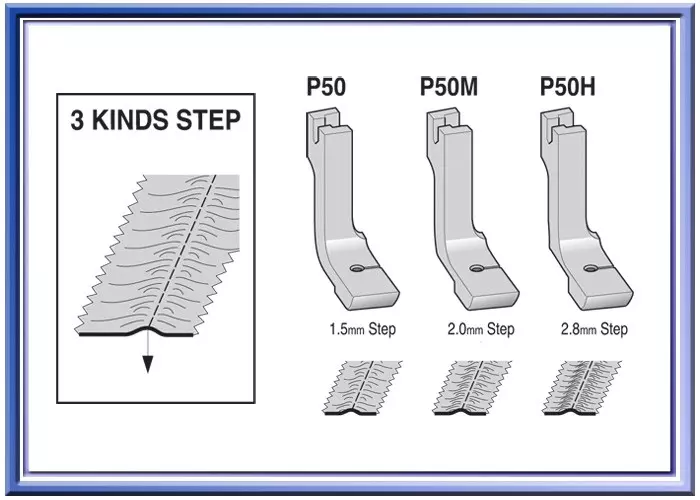 3 KINDS STEP

P50

P50M

P50H

1.5mm Step

2.0mm Step

2.8mm Step