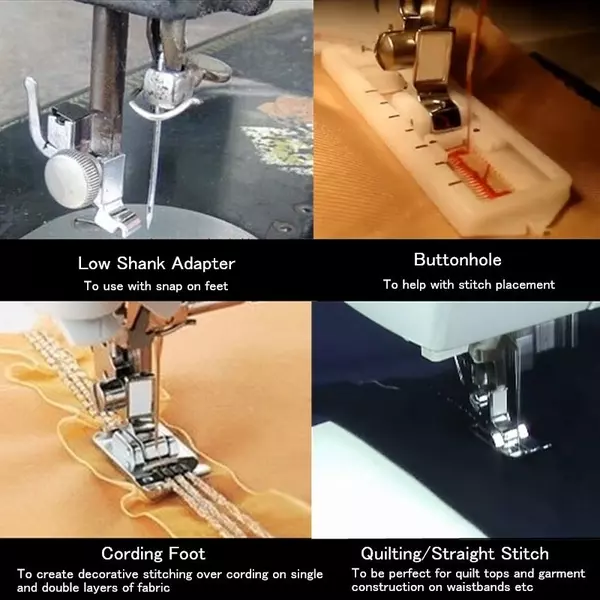 Low Shank Adapter
To use with snap on feet

Buttonhole
To help with stitch placement

Cording Foot
To create decorative stitching over cording on single and double layers of fabric

Quilting/Straight Stitch
To be perfect for quilt tops and garment construction on waistbands etc